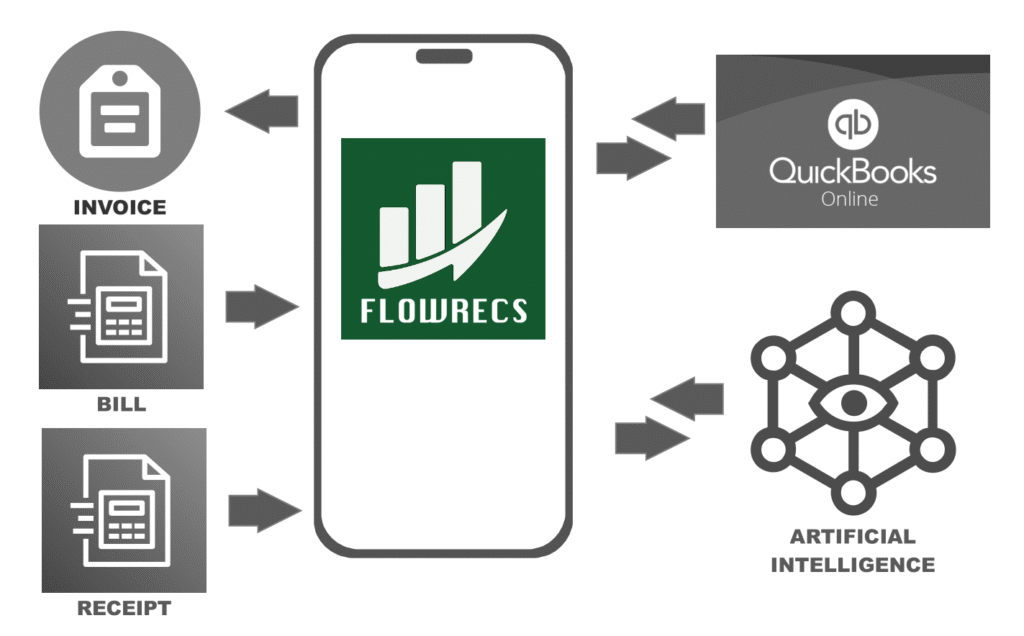 INVOICE

BILL

RECEIPT

FLOWRECS

qb
QuickBooks
Online

ARTIFICIAL
INTELLIGENCE